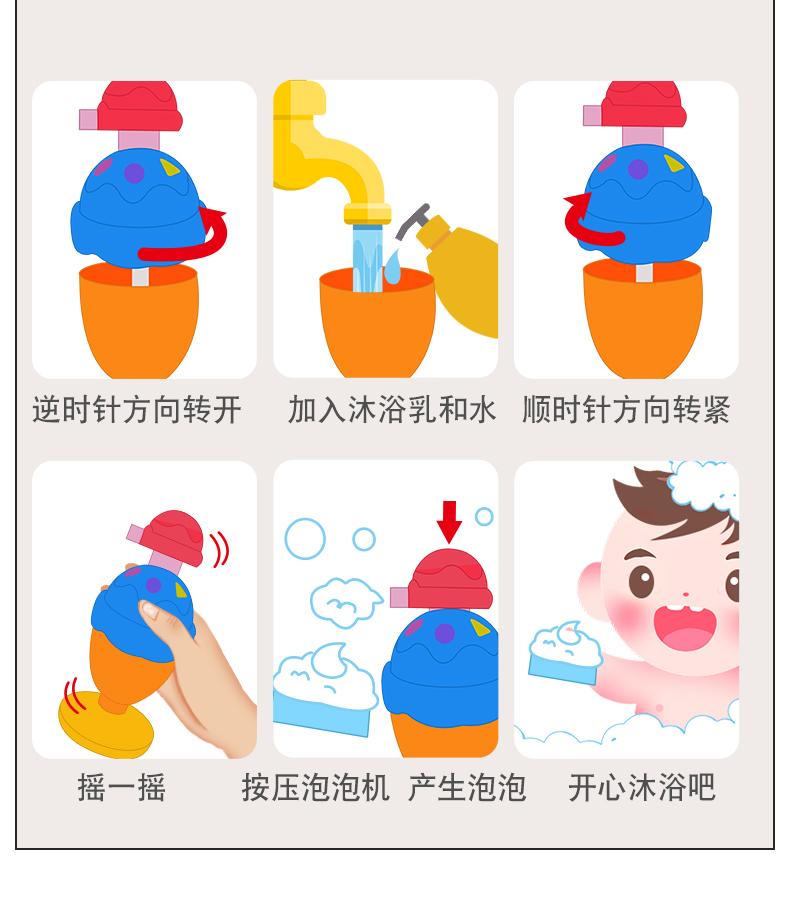 逆时针方向转开

加入沐浴乳和水

顺时针方向转紧

摇一摇

按压泡泡机 产生泡泡

开心沐浴吧